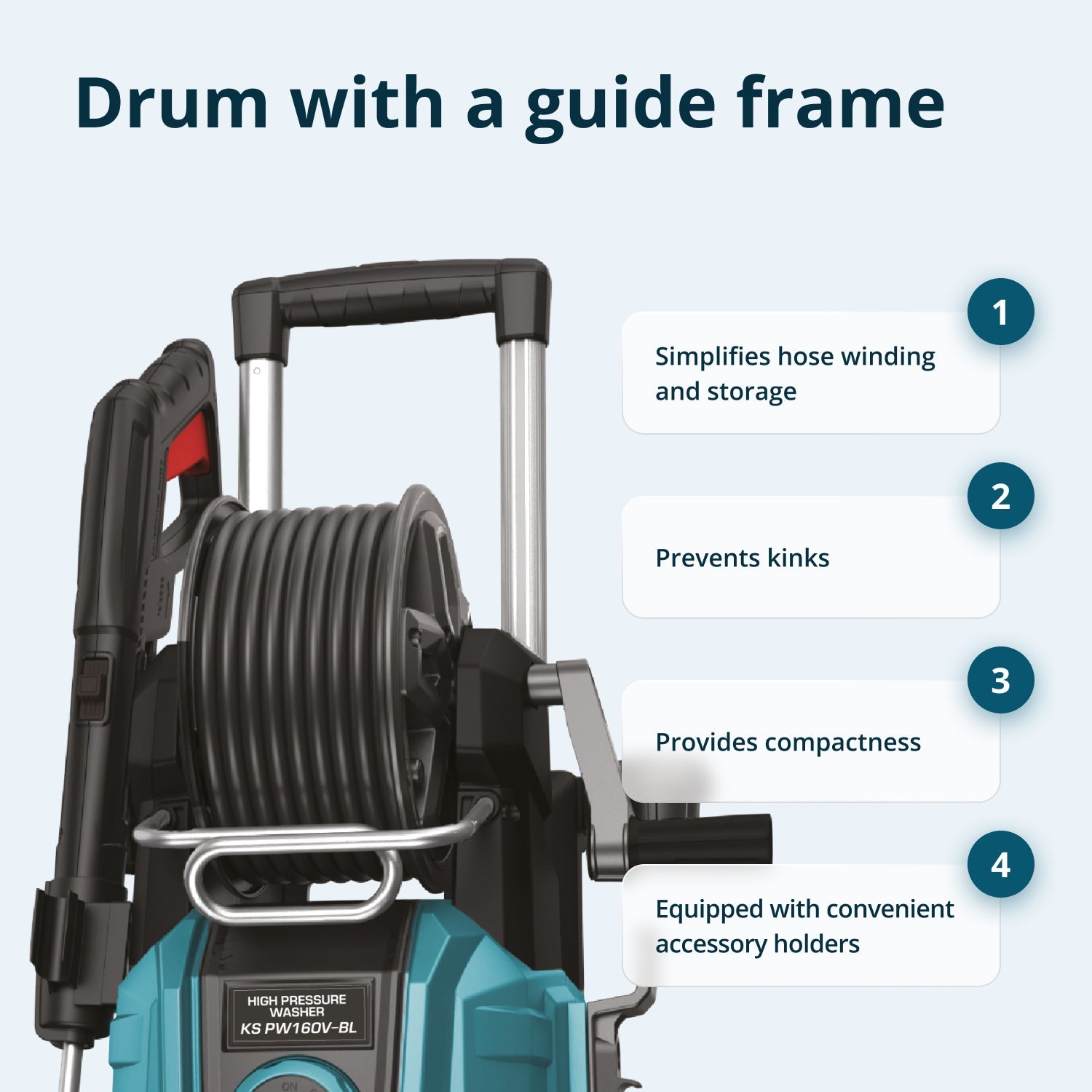 Drum with a guide frame

1
Simplifies hose winding and storage

2
Prevents kinks

3
Provides compactness

4
Equipped with convenient accessory holders

HIGH PRESSURE WASHER
KS PW160V-BL

ON